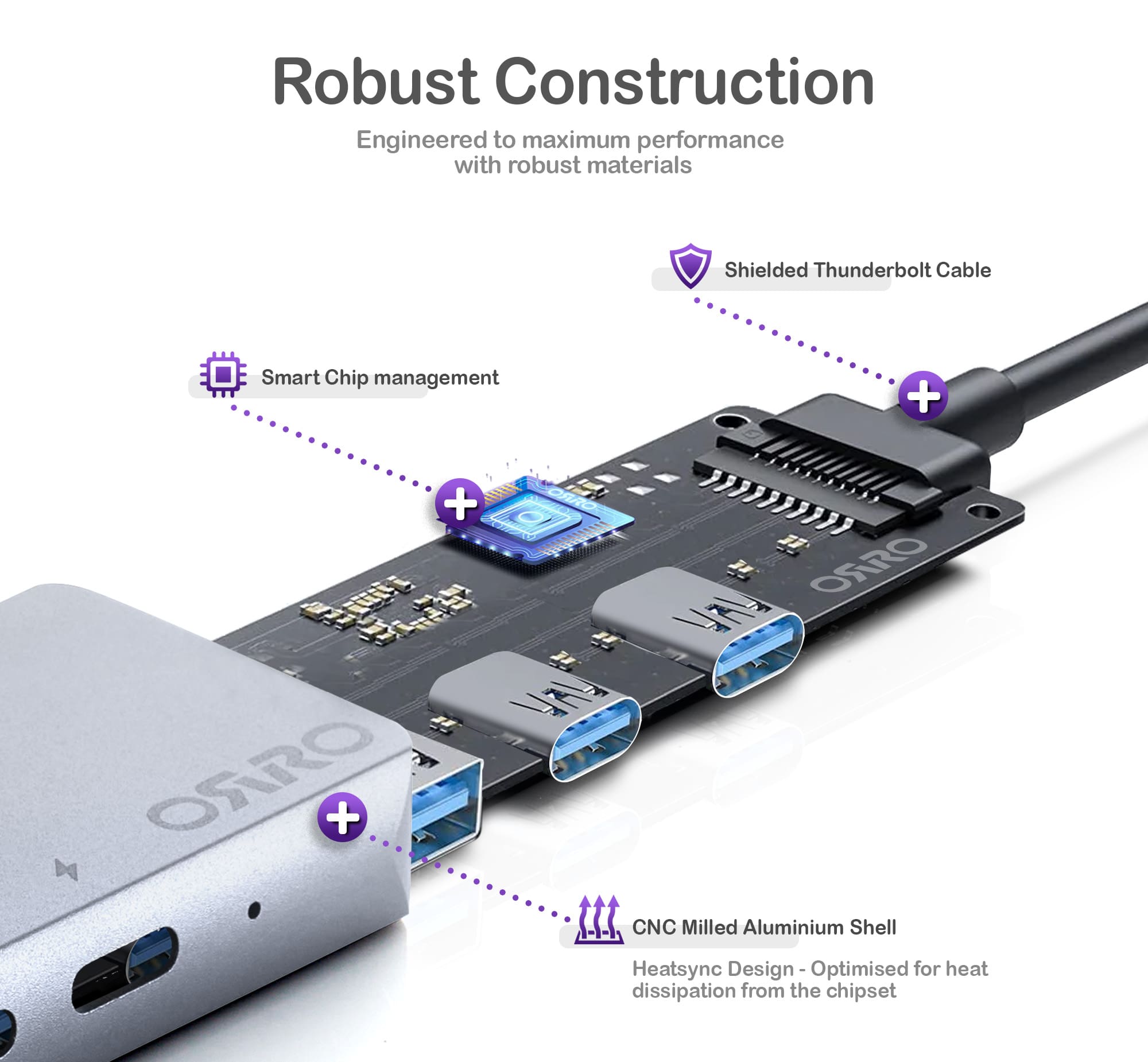 Robust Construction

Engineered to maximum performance with robust materials

Shielded Thunderbolt Cable

Smart Chip management

OSRRO

OSRRO

OSRRO

CNC Milled Aluminium Shell

Heatsync Design - Optimised for heat dissipation from the chipset