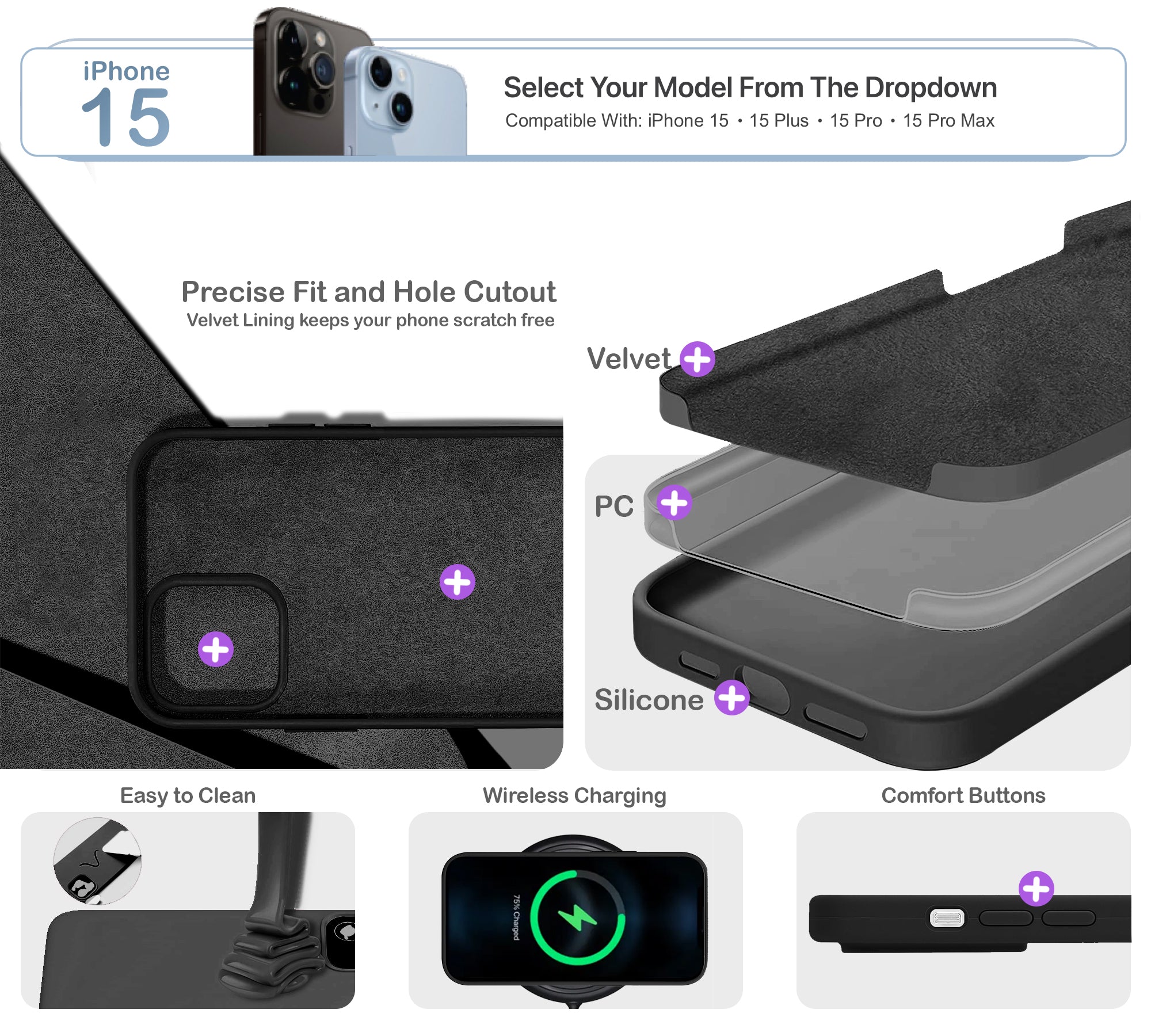 iPhone 15

Select Your Model From The Dropdown

Compatible With: iPhone 15 • 15 Plus • 15 Pro • 15 Pro Max

Precise Fit and Hole Cutout

Velvet Lining keeps your phone scratch free

Velvet

PC

Silicone

Easy to Clean

Wireless Charging

75% Charged

Comfort Buttons