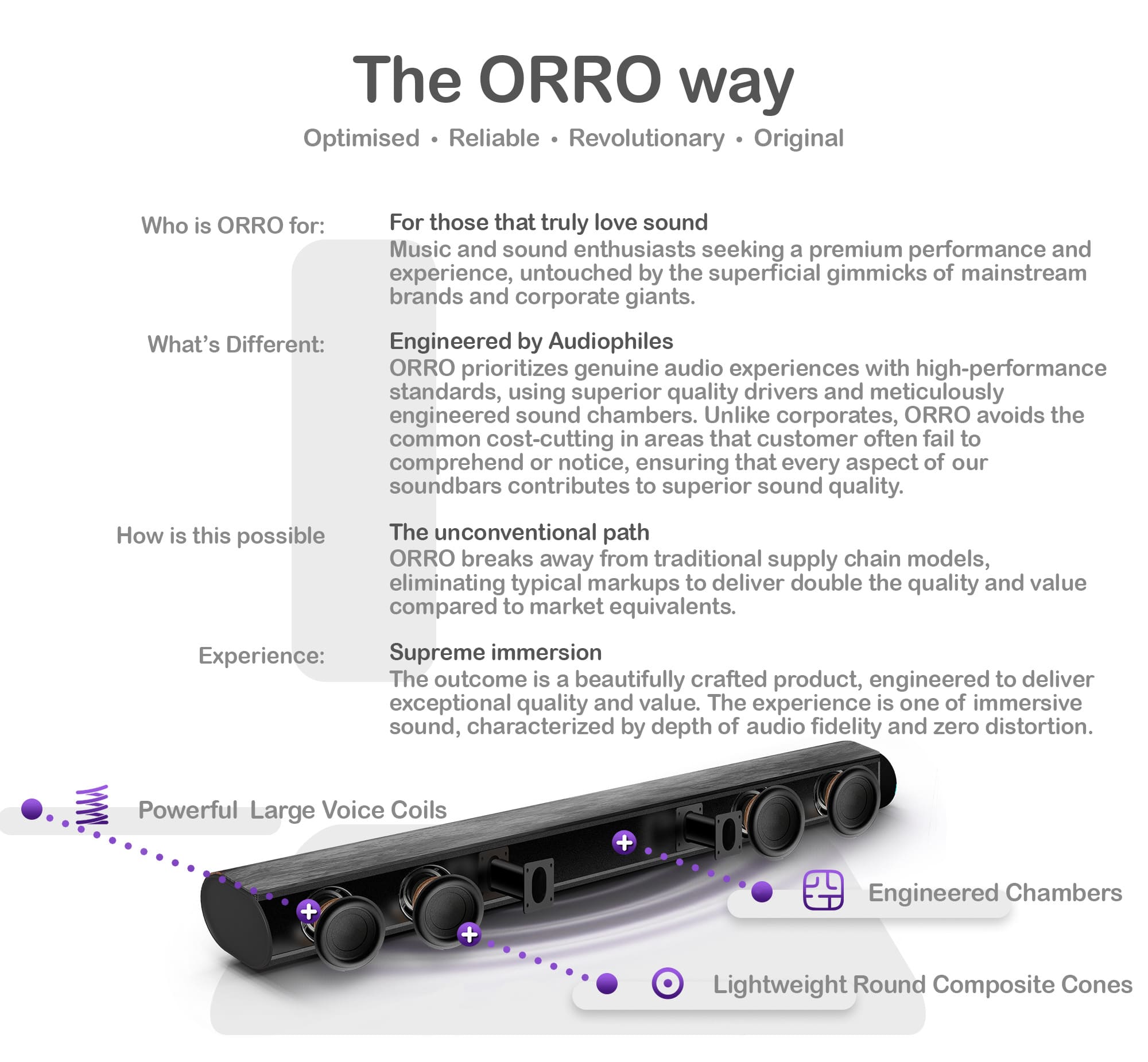 The ORRO way

Optimised • Reliable • Revolutionary • Original

Who is ORRO for:

For those that truly love sound
Music and sound enthusiasts seeking a premium performance and experience, untouched by the superficial gimmicks of mainstream brands and corporate giants.

What's Different:

Engineered by Audiophiles
ORRO prioritizes genuine audio experiences with high-performance standards, using superior quality drivers and meticulously engineered sound chambers. Unlike corporates, ORRO avoids the common cost-cutting in areas that customer often fail to comprehend or notice, ensuring that every aspect of our soundbars contributes to superior sound quality.

How is this possible

The unconventional path
ORRO breaks away from traditional supply chain models, eliminating typical markups to deliver double the quality and value compared to market equivalents.

Experience:

Supreme immersion
The outcome is a beautifully crafted product, engineered to deliver exceptional quality and value. The experience is one of immersive sound, characterized by depth of audio fidelity and zero distortion.

Powerful Large Voice Coils

Engineered Chambers

Lightweight Round Composite Cones